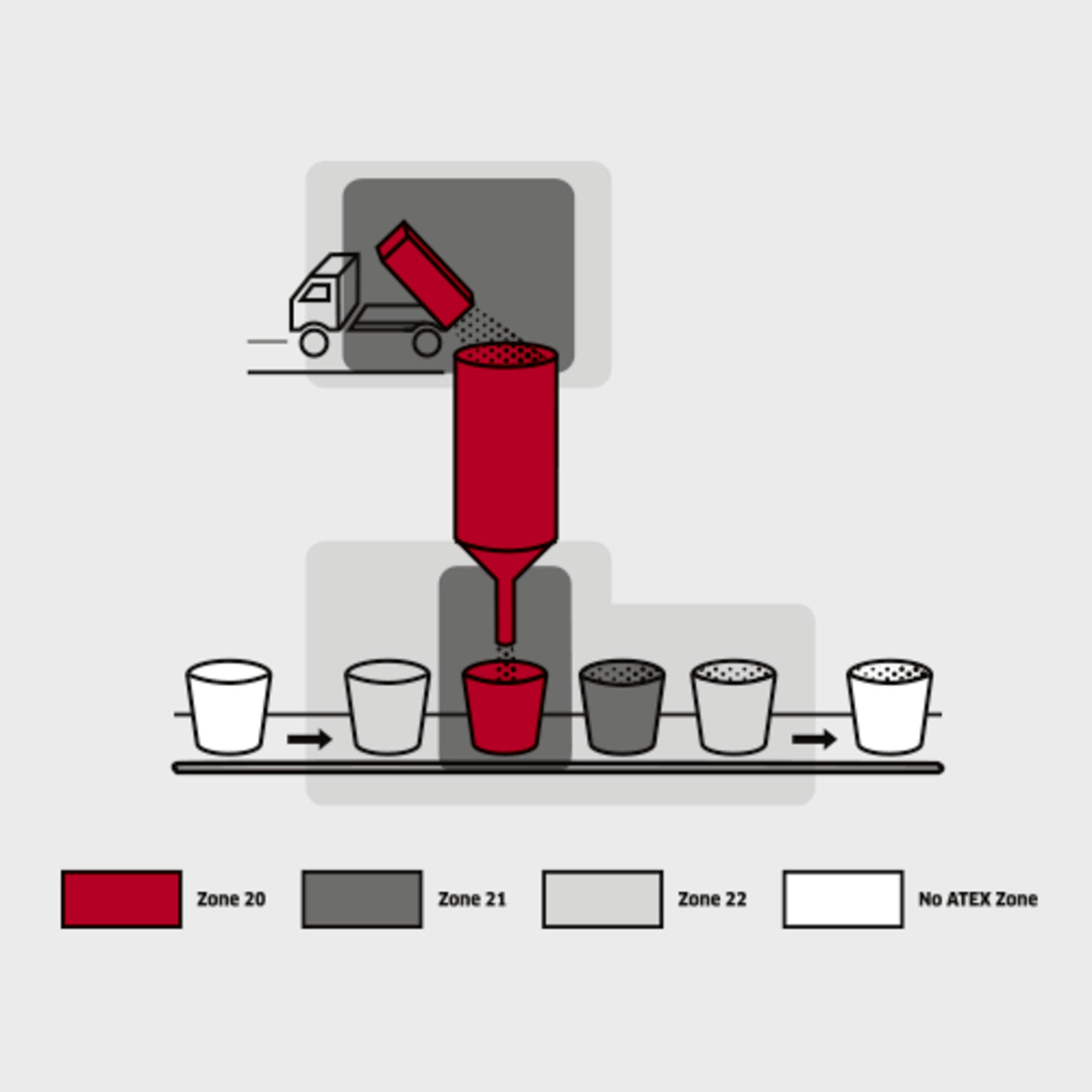 Zone 20
Zone 21
Zone 22
No ATEX Zone