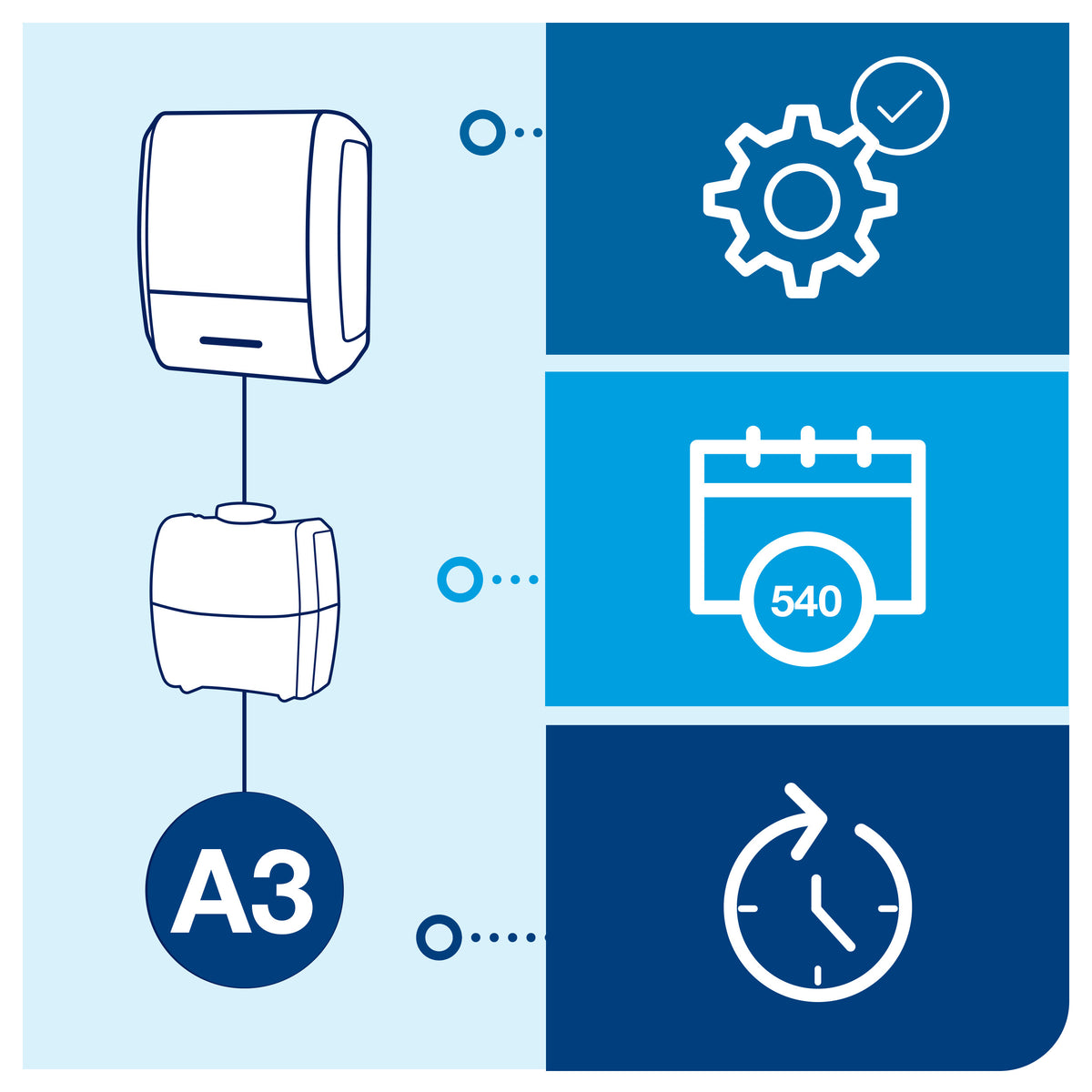 540

A3