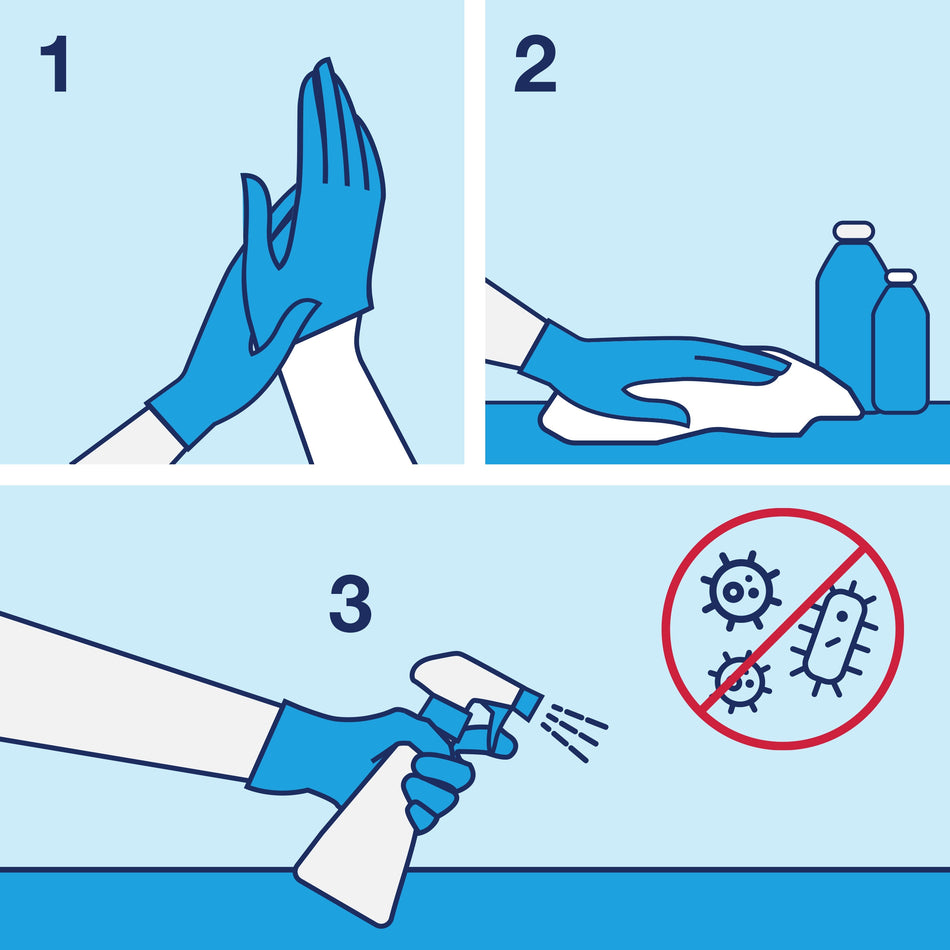 1

2

3